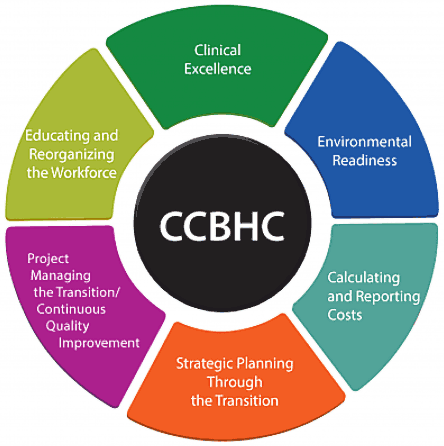 Clinical Excellence

Environmental Readiness

Calculating and Reporting Costs

Strategic Planning Through the Transition

Project Managing the Transition/ Continuous Quality Improvement

Educating and Reorganizing the Workforce

CCBHC